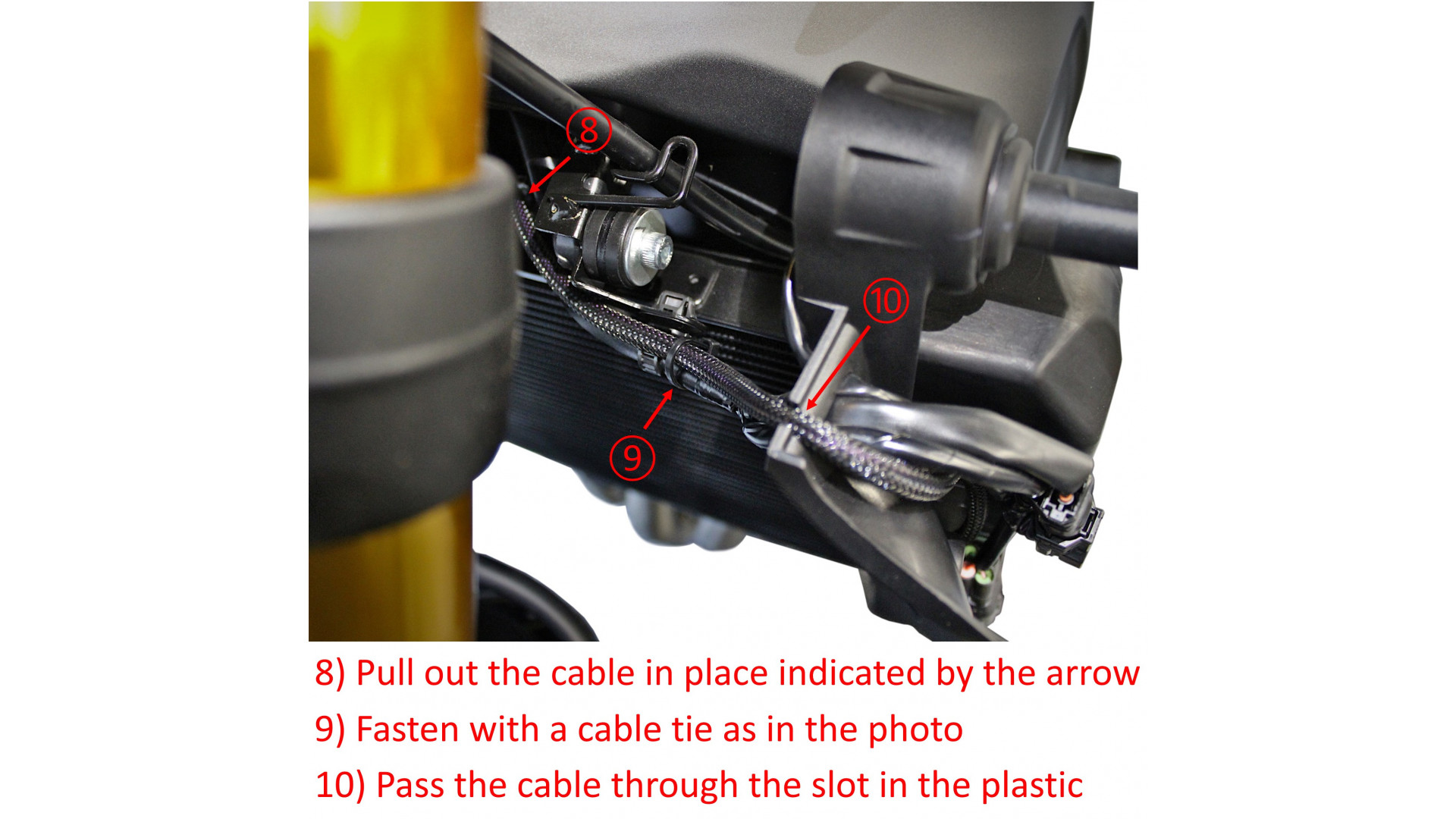 ⑧

⑩

⑨

8) Pull out the cable in place indicated by the arrow

9) Fasten with a cable tie as in the photo

10) Pass the cable through the slot in the plastic