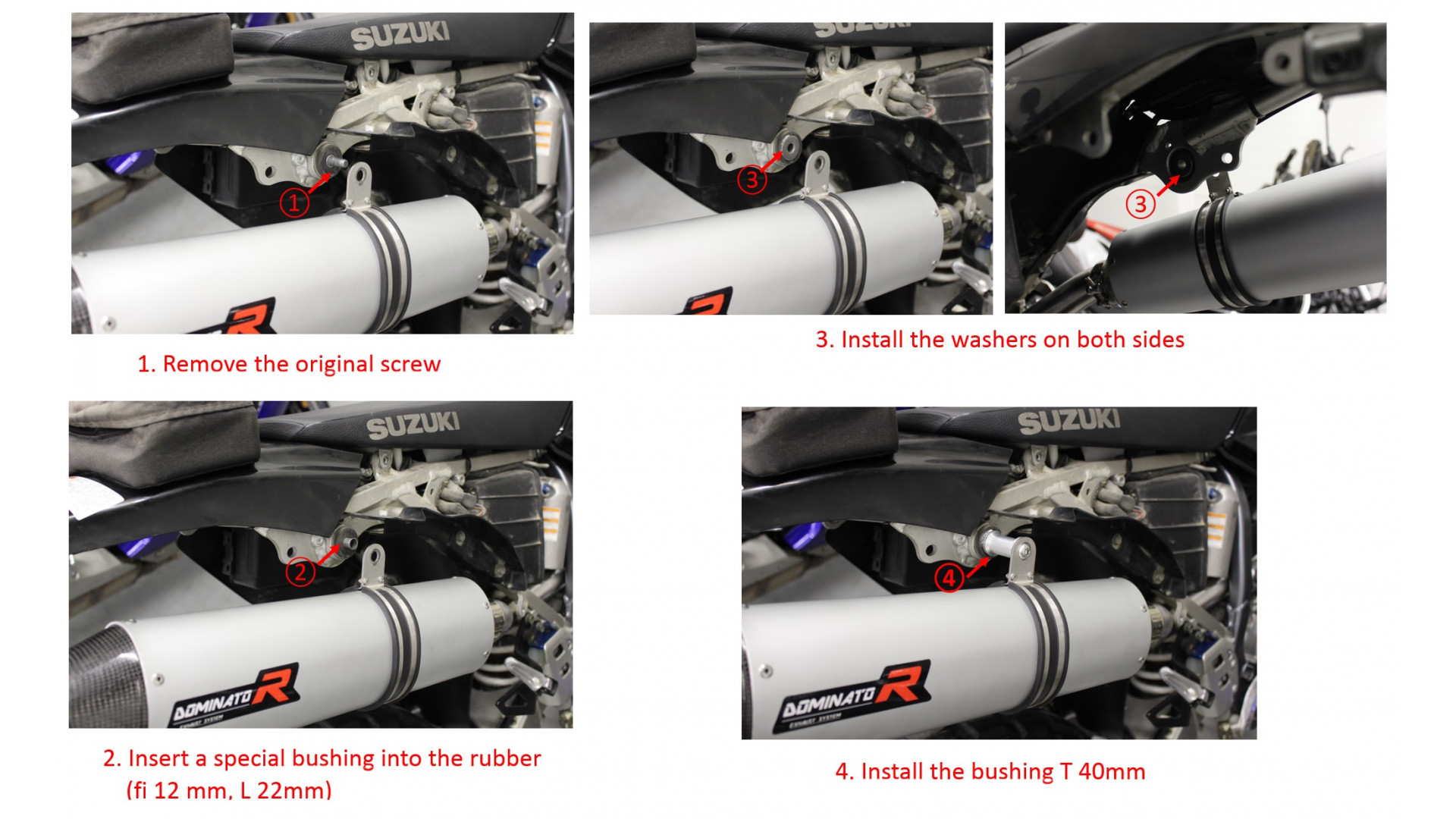 SUZUKI

1

1. Remove the original screw

3

3

3. Install the washers on both sides

SUZUKI

2

DOMINATOR
EXHAUST SYSTEM

2. Insert a special bushing into the rubber (fi 12 mm, L 22mm)

SUZUKI

4

DOMINATOR
EXHAUST SYSTEM

4. Install the bushing T 40mm