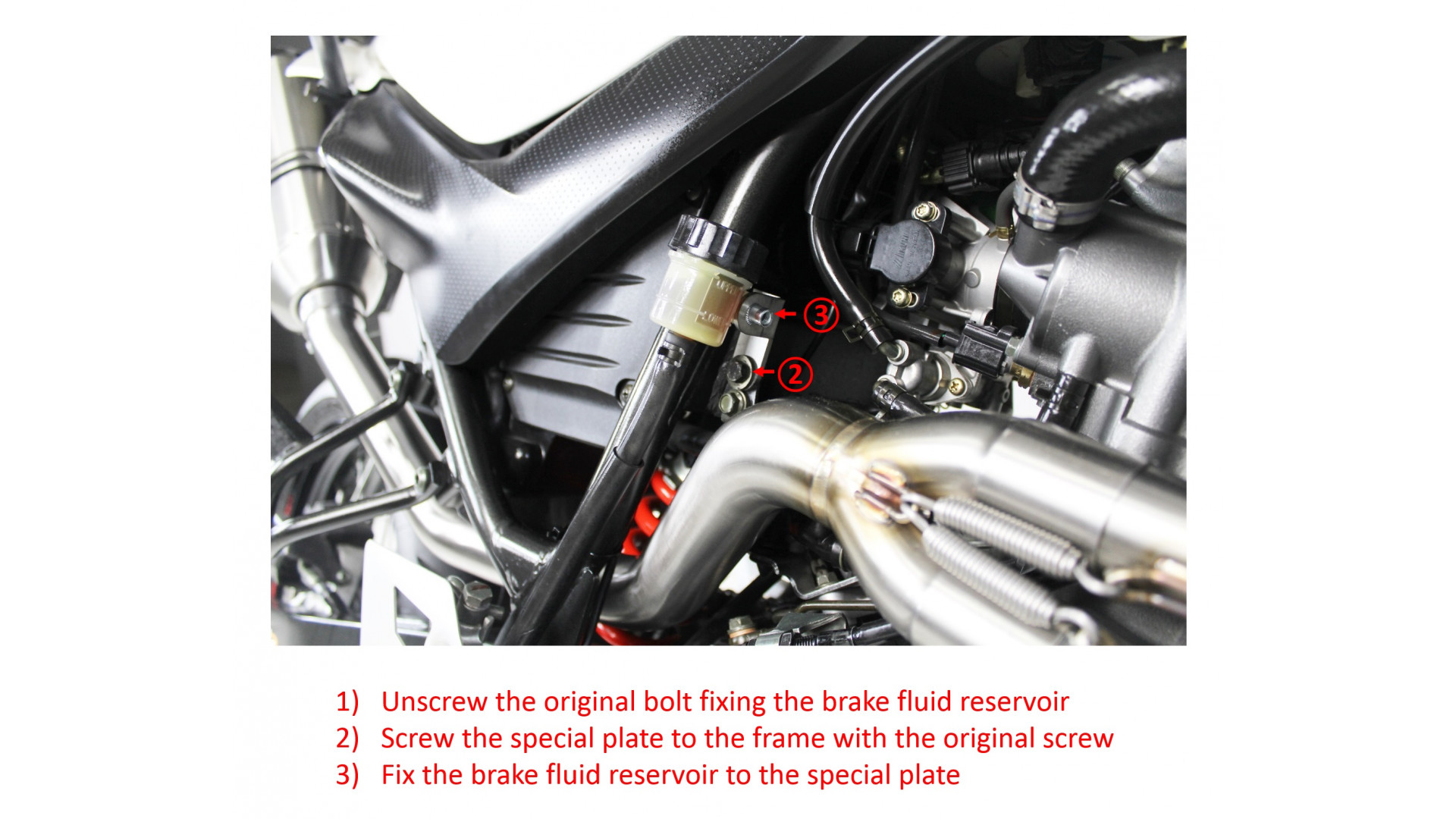 ③
②

1) Unscrew the original bolt fixing the brake fluid reservoir
2) Screw the special plate to the frame with the original screw
3) Fix the brake fluid reservoir to the special plate