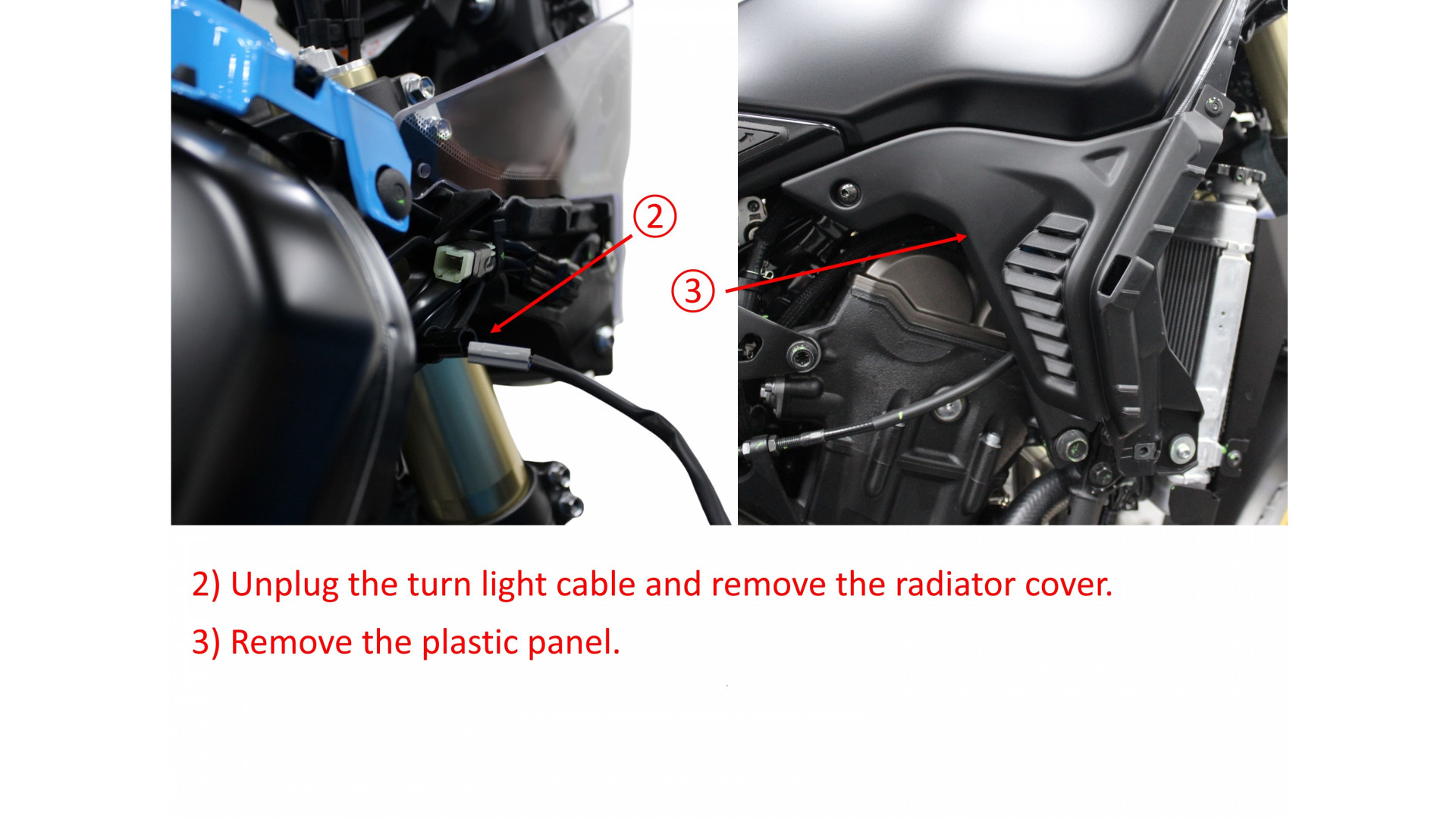 ②

③

2) Unplug the turn light cable and remove the radiator cover.

3) Remove the plastic panel.