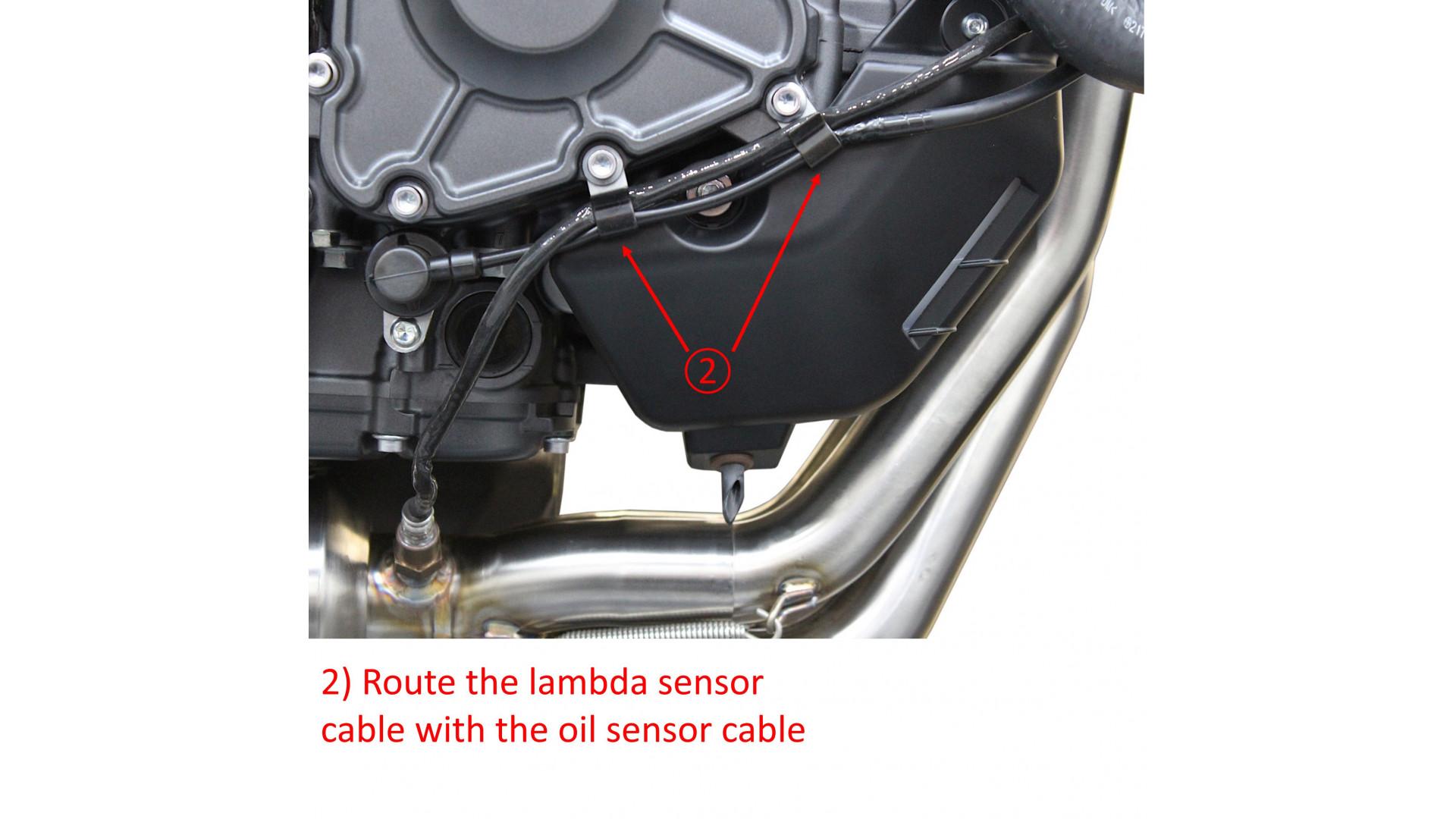 2

2) Route the lambda sensor cable with the oil sensor cable